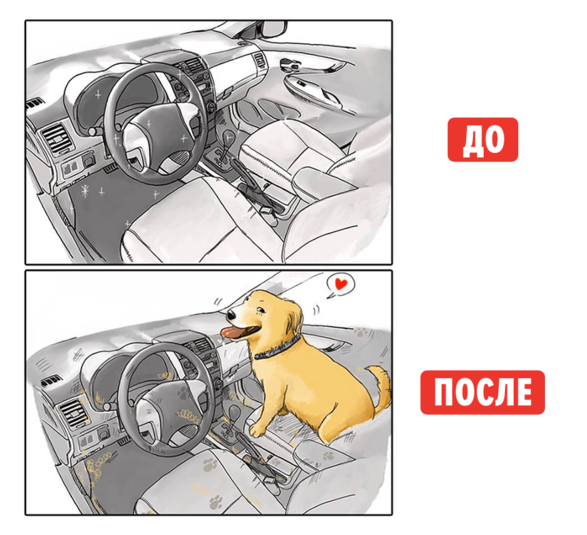 ДО

ПОСЛЕ