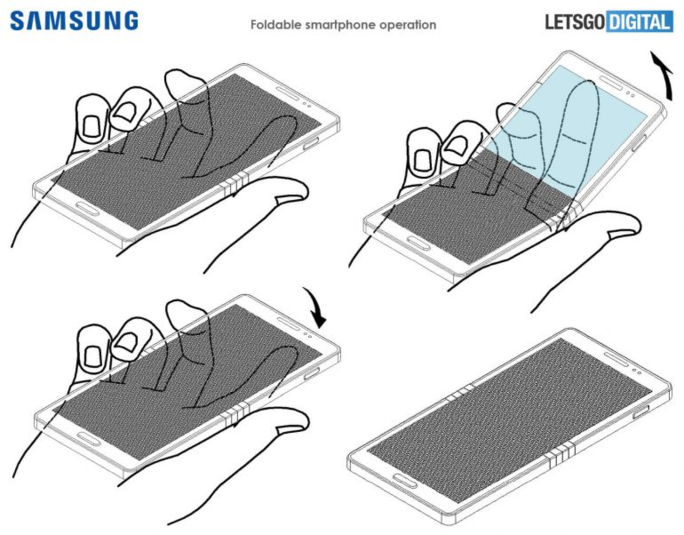 SAMSUNG

Foldable smartphone operation

LETSGO DIGITAL