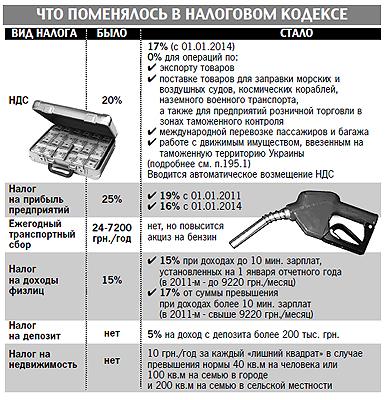 ЧТО ПОМЕНЯЛОСЬ В НАЛОГОВОМ КОДЕКСЕ

| ВИД НАЛОГА | БЫЛО | СТАЛО |
|---|---|---|
| НДС | 20% | 17% (с 01.01.2014) 0% для операций по: ✔ экспорту товаров ✔ поставке товаров для заправки морских и воздушных судов, космических кораблей, наземного военного транспорта, а также для предприятий розничной торговли в зонах таможенного контроля ✔ международной перевозке пассажиров и багажа ✔ работе с движимым имуществом, ввезенным на таможенную территорию Украины (подробнее см. п.195.1) Вводится автоматическое возмещение НДС |
| Налог на прибыль предприятий | 25% | ✔ 19% с 01.01.2011 ✔ 16% с 01.01.2014 |
| Ежегодный транспортный сбор | 24-7200 грн./год | нет, но повысится акциз на бензин |
| Налог на доходы физлиц | 15% | ✔ 15% при доходах до 10 мин. зарплат, установленных на 1 января отчетного года (в 2011-м - до 9220 грн./месяц) ✔ 17% от суммы превышения при доходах более 10 мин. зарплат (в 2011-м - свыше 9220 грн./месяц) |
| Налог на депозит | нет | 5% на доход с депозита более 200 тыс. грн. |
| Налог на недвижимость | нет | 10 грн./год за каждый «лишний квадрат» в случае превышения нормы 40 кв.м на человека или 100 кв.м на семью в городе и 200 кв.м на семью в сельской местности |