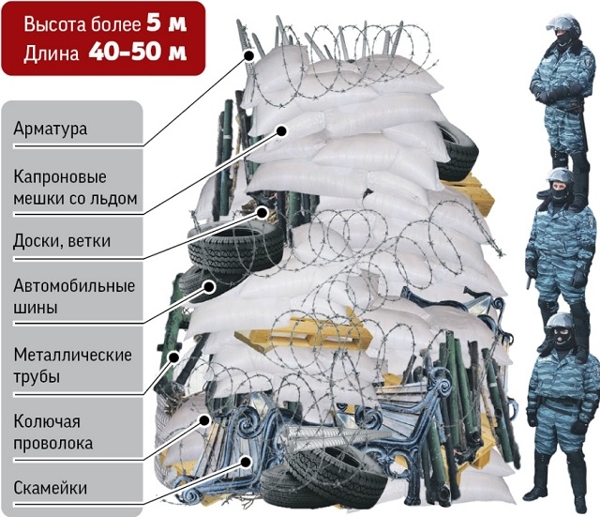 Высота более 5 м
Длина 40–50 м

Арматура

Капроновые мешки со льдом

Доски, ветки

Автомобильные шины

Металлические трубы

Колючая проволока

Скамейки